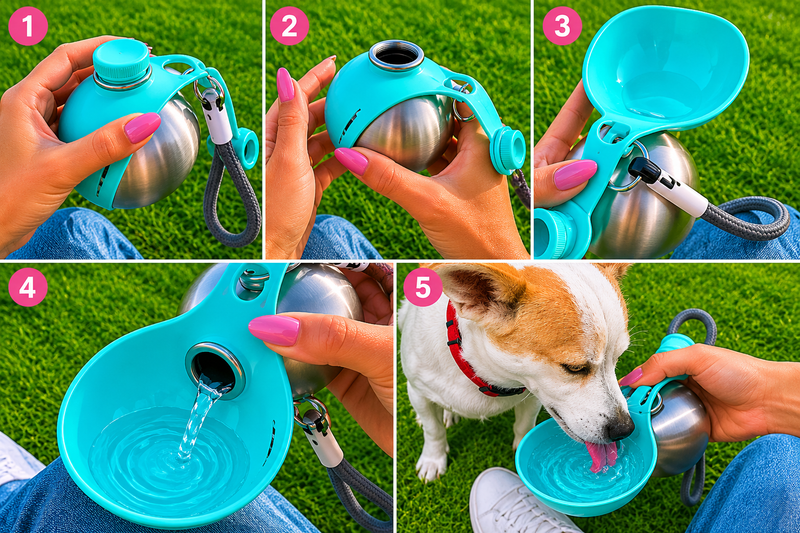 1

2

3

4

5